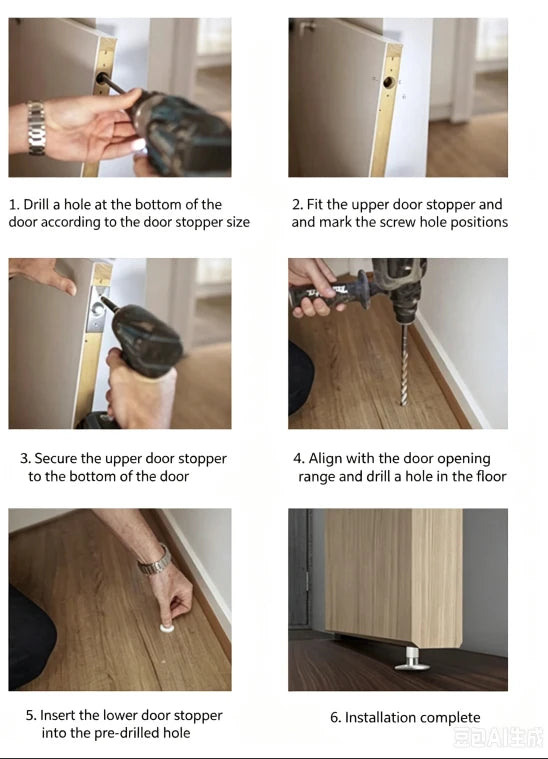 1. Drill a hole at the bottom of the door according to the door stopper size

2. Fit the upper door stopper and and mark the screw hole positions

3. Secure the upper door stopper to the bottom of the door

4. Align with the door opening range and drill a hole in the floor

5. Insert the lower door stopper into the pre-drilled hole

6. Installation complete

豆包AI生成